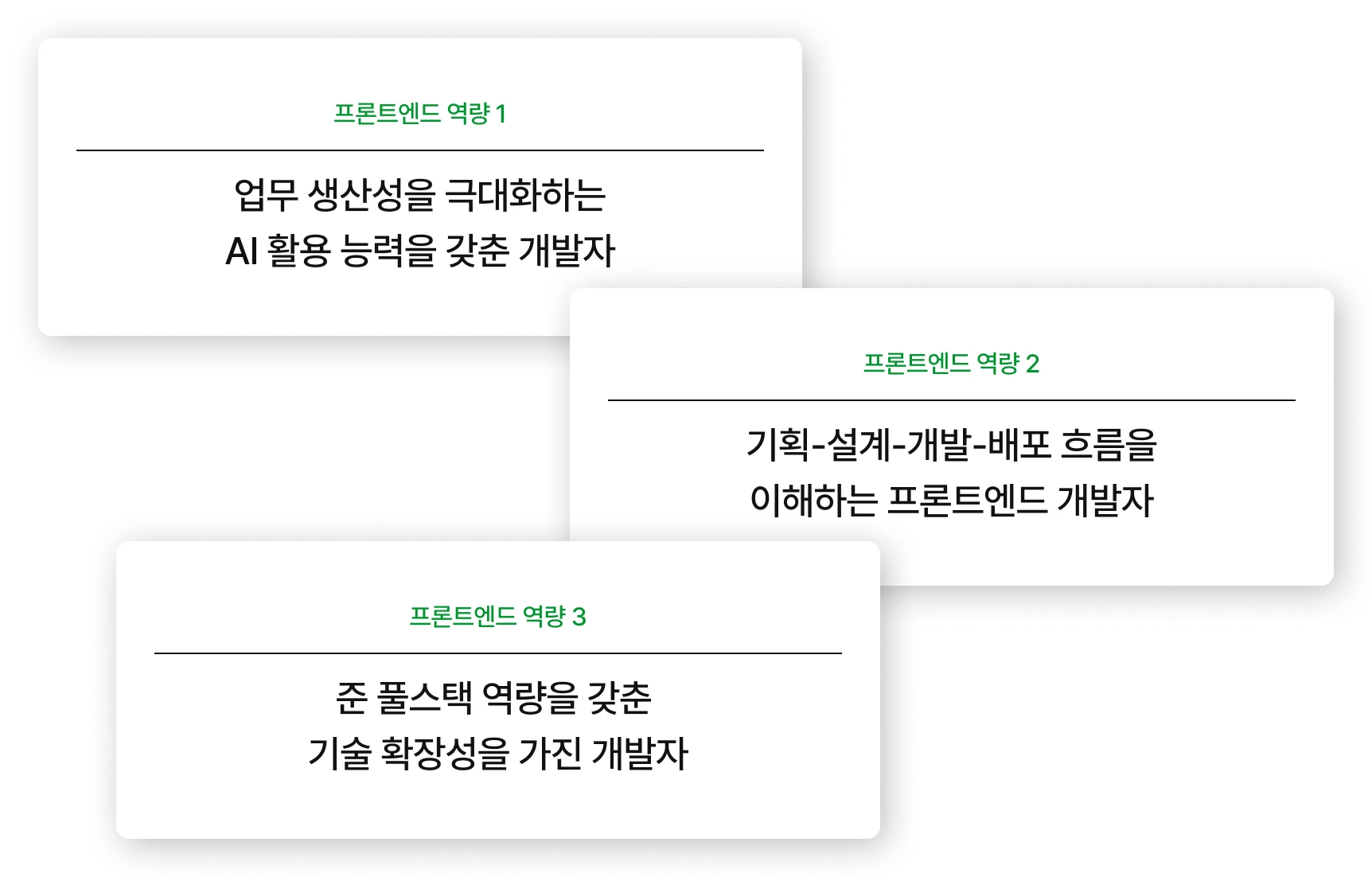 프론트엔드 역량 1

업무 생산성을 극대화하는
AI 활용 능력을 갖춘 개발자

프론트엔드 역량 2

기획-설계-개발-배포 흐름을
이해하는 프론트엔드 개발자

프론트엔드 역량 3

준 풀스택 역량을 갖춘
기술 확장성을 가진 개발자